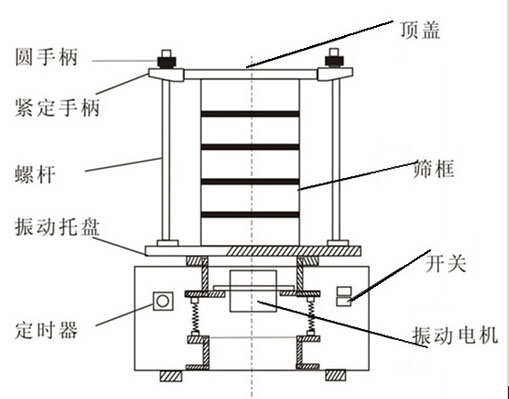 顶盖
圆手柄
紧定手柄
螺杆
筛框
振动托盘
开关
定时器
振动电机